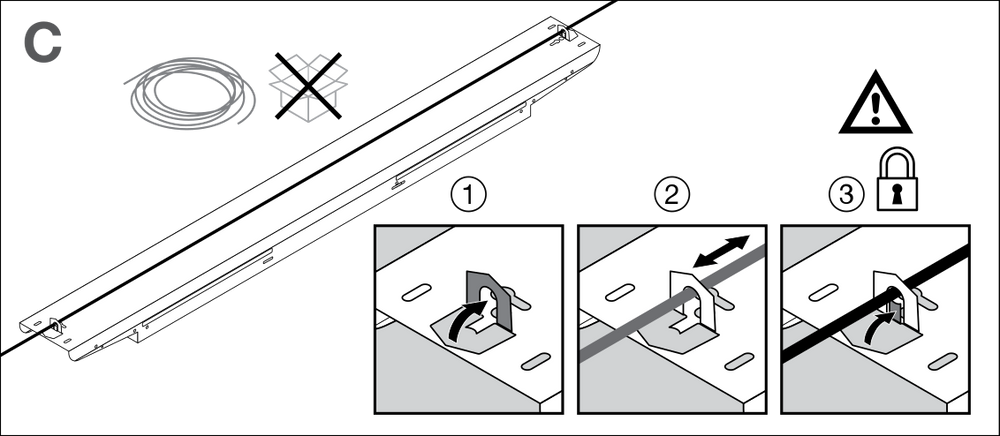 C

1

2

3