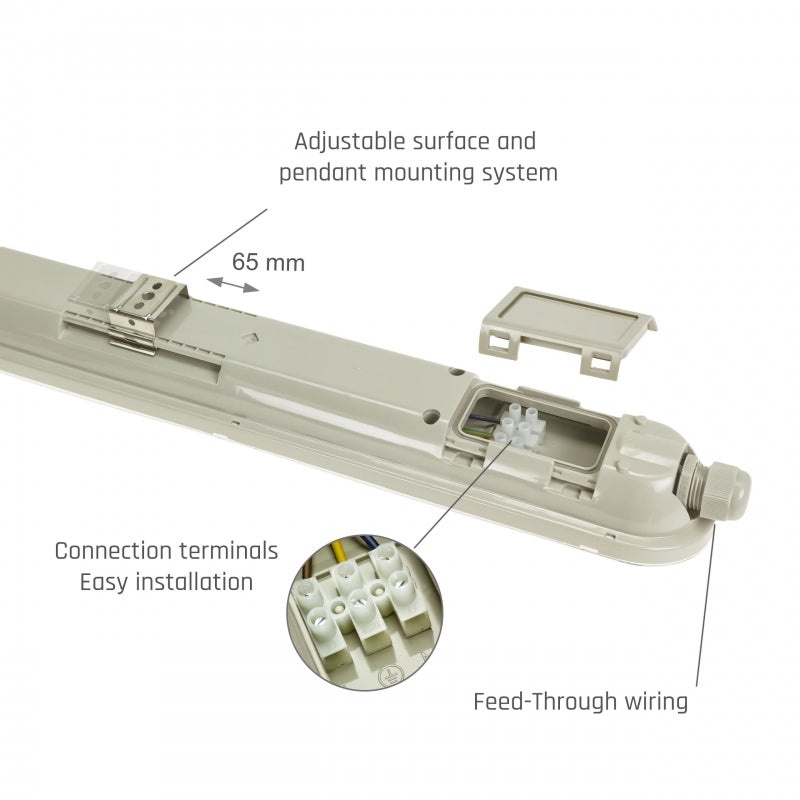 Adjustable surface and pendant mounting system

65 mm

Connection terminals
Easy installation

Feed-Through wiring